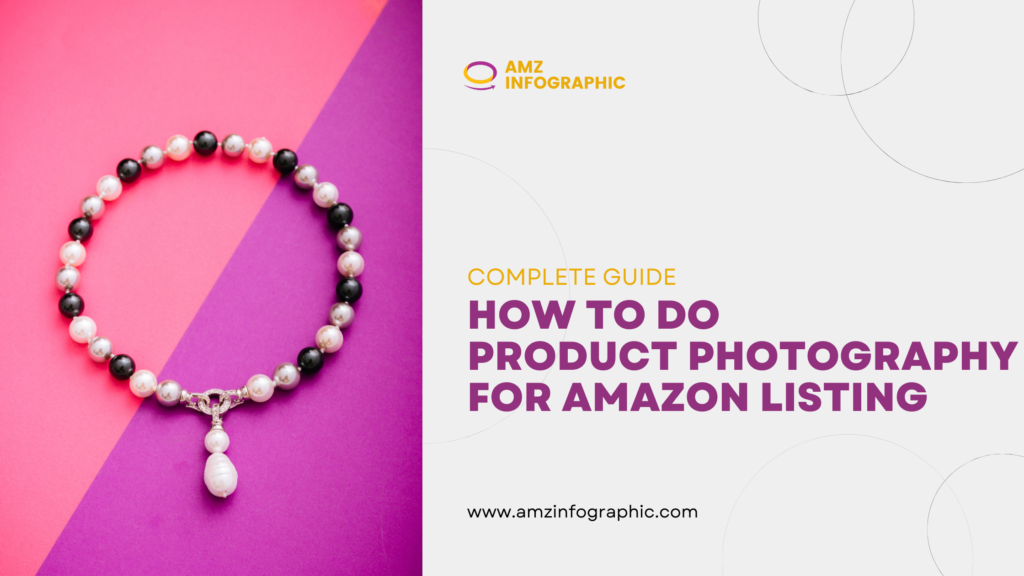 AMZ
INFOGRAPHIC

COMPLETE GUIDE
HOW TO DO
PRODUCT PHOTOGRAPHY
FOR AMAZON LISTING

www.amzinfographic.com