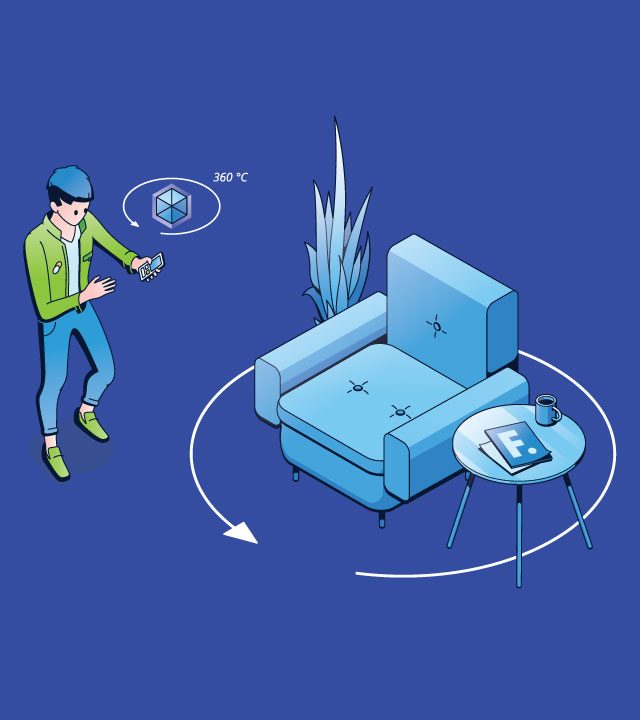 360 °C

F.